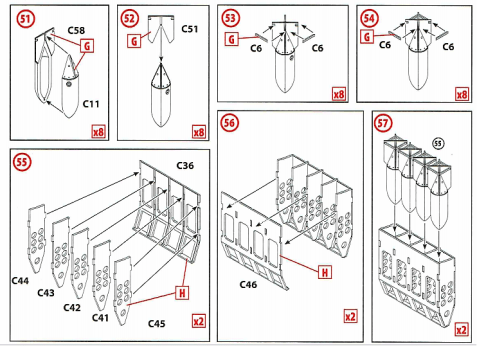 51
C58
G
C11
x8

52
G
C51
x8

53
G
C6
C6
x8

54
G
C6
C6
x8

55
C36
C44
C43
C42
C41
C45
H
x2

56
C46
H
x2

57
55
x2